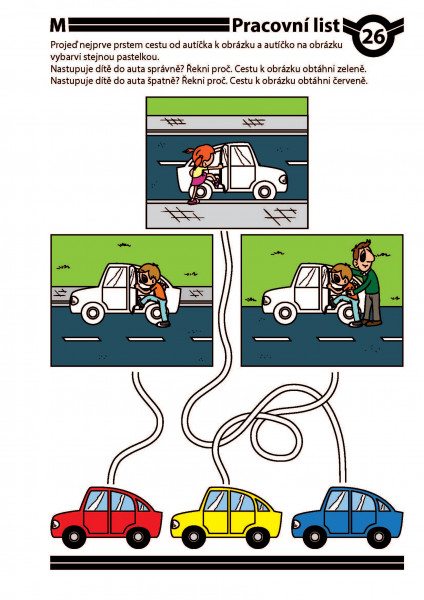 M Pracovní list 26

Projeď nejprve prstem cestu od autíčka k obrázku a autíčko na obrázku vybarvi stejnou pastelkou.
Nastupuje dítě do auta správně? Řekni proč. Cestu k obrázku obtáhni zeleně.
Nastupuje dítě do auta špatně? Řekni proč. Cestu k obrázku obtáhni červeně.