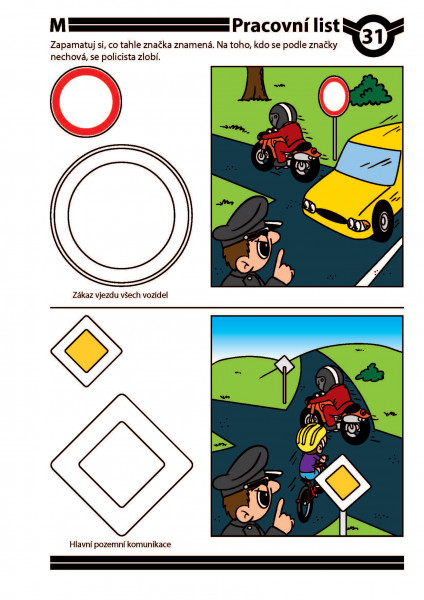 M

Pracovní list

31

Zapamatuj si, co tahle značka znamená. Na toho, kdo se podle značky nechová, se policista zlobí.

Zákaz vjezdu všech vozidel

Hlavní pozemní komunikace