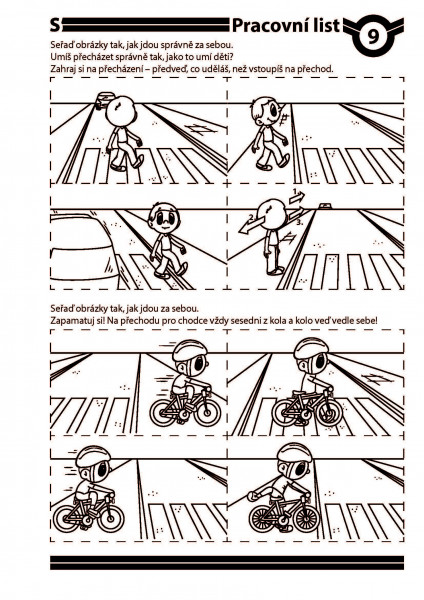 S

Pracovní list

9

Seřaď obrázky tak, jak jdou správně za sebou.
Umíš přecházet správně tak, jako to umí děti?
Zahraj si na přecházení – předveď, co uděláš, než vstoupíš na přechod.

1.
2.
3.

Seřaď obrázky tak, jak jdou za sebou.
Zapamatuj si! Na přechodu pro chodce vždy sesedni z kola a kolo veď vedle sebe!