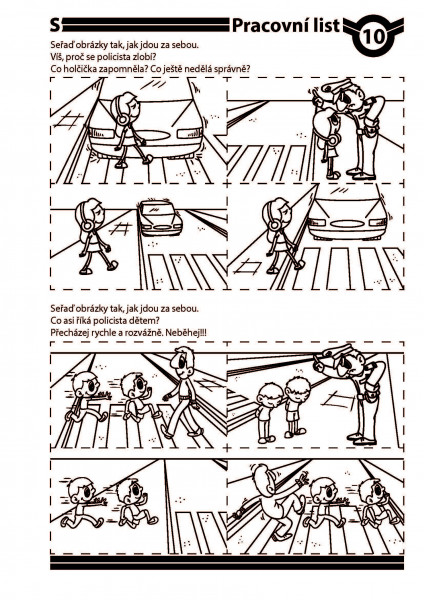 S

Pracovní list

10

Seřaď obrázky tak, jak jdou za sebou.
Víš, proč se policista zlobí?
Co holčička zapomněla? Co ještě nedělá správně?

Seřaď obrázky tak, jak jdou za sebou.
Co asi říká policista dětem?
Přecházej rychle a rozvážně. Neběhej!!!