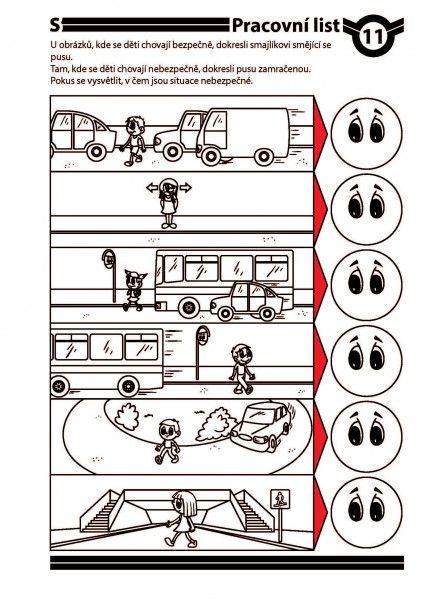 S
Pracovní list
11

U obrázků, kde se děti chovají bezpečně, dokresli smajlíkovi smějící se pusu.
Tam, kde se děti chovají nebezpečně, dokresli pusu zamračenou.
Pokus se vysvětlit, v čem jsou situace nebezpečné.