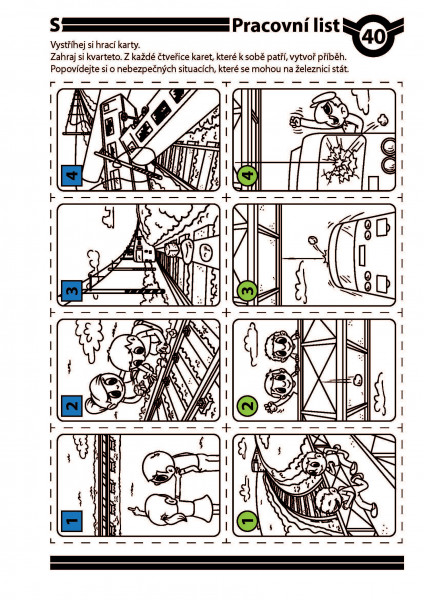 S Pracovní list 40

Vystříhej si hrací karty.
Zahraj si kvarteto. Z každé čtveřice karet, které k sobě patří, vytvoř příběh.
Popovídejte si o nebezpečných situacích, které se mohou na železnici stát.

4

4

3

3

2

2

1

1