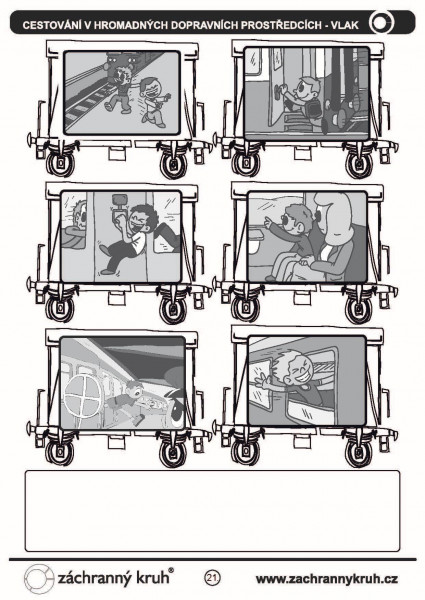 CESTOVÁNÍ V HROMADNÝCH DOPRAVNÍCH PROSTŘEDCÍCH - VLAK

záchranný kruh®

21

www.zachrannykruh.cz